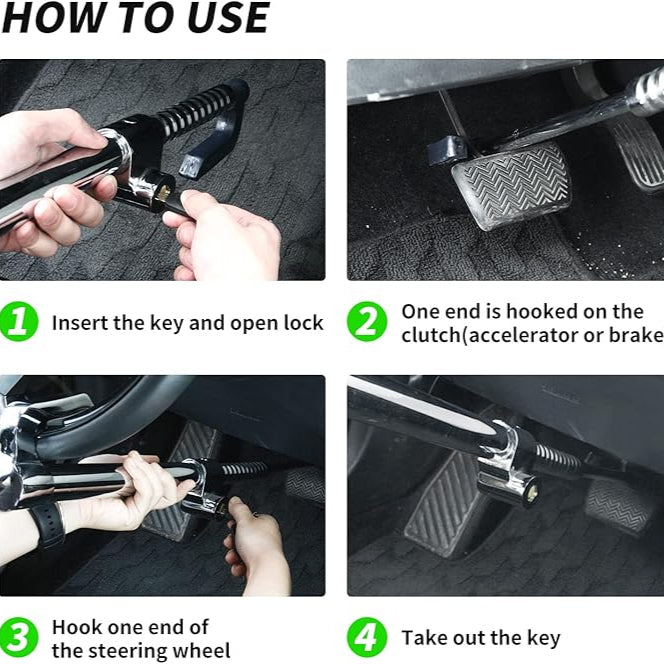 HOW TO USE

1 Insert the key and open lock

2 One end is hooked on the clutch(accelerator or brake

3 Hook one end of the steering wheel

4 Take out the key